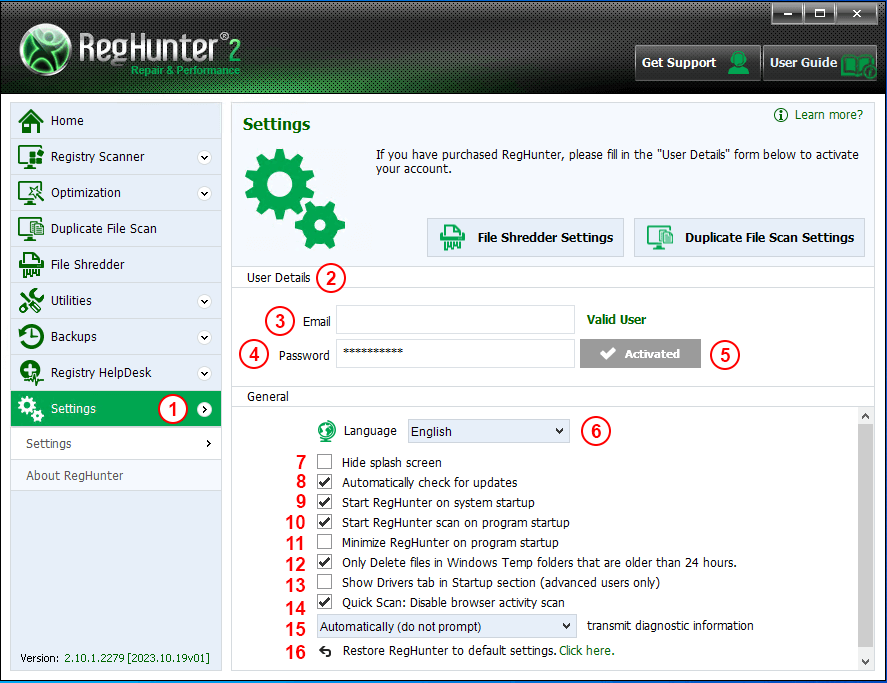 RegHunter® 2
Repair & Performance

Get Support
User Guide

Home
Registry Scanner
Optimization
Duplicate File Scan
File Shredder
Utilities
Backups
Registry HelpDesk
Settings
1
Settings
About RegHunter

Version: 2.10.1.2279 [2023.10.19v01]

Settings
Learn more?

If you have purchased RegHunter, please fill in the "User Details" form below to activate your account.

File Shredder Settings
Duplicate File Scan Settings

User Details 2

3 Email
Valid User
4 Password **********
Activated 5

General

Language English 6
7 Hide splash screen
8 Automatically check for updates
9 Start RegHunter on system startup
10 Start RegHunter scan on program startup
11 Minimize RegHunter on program startup
12 Only Delete files in Windows Temp folders that are older than 24 hours.
13 Show Drivers tab in Startup section (advanced users only)
14 Quick Scan: Disable browser activity scan
15 Automatically (do not prompt) transmit diagnostic information
16 Restore RegHunter to default settings. Click here.